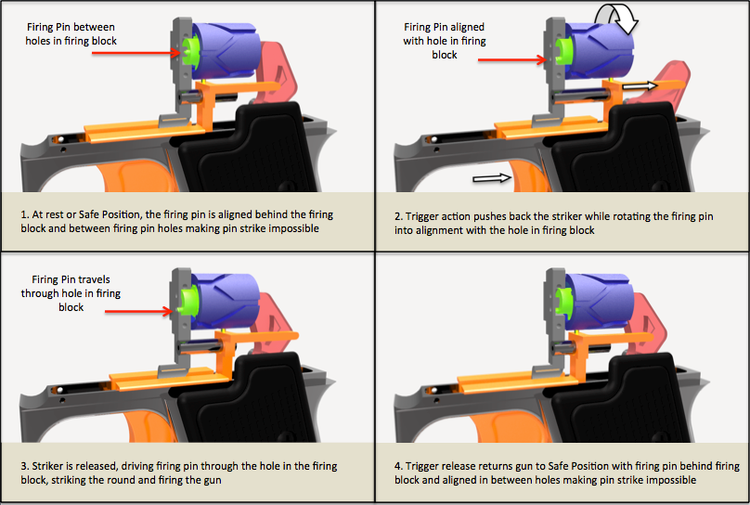 Firing Pin between holes in firing block

1. At rest or Safe Position, the firing pin is aligned behind the firing block and between firing pin holes making pin strike impossible

Firing Pin aligned with hole in firing block

2. Trigger action pushes back the striker while rotating the firing pin into alignment with the hole in firing block

Firing Pin travels through hole in firing block

3. Striker is released, driving firing pin through the hole in the firing block, striking the round and firing the gun

4. Trigger release returns gun to Safe Position with firing pin behind firing block and aligned in between holes making pin strike impossible